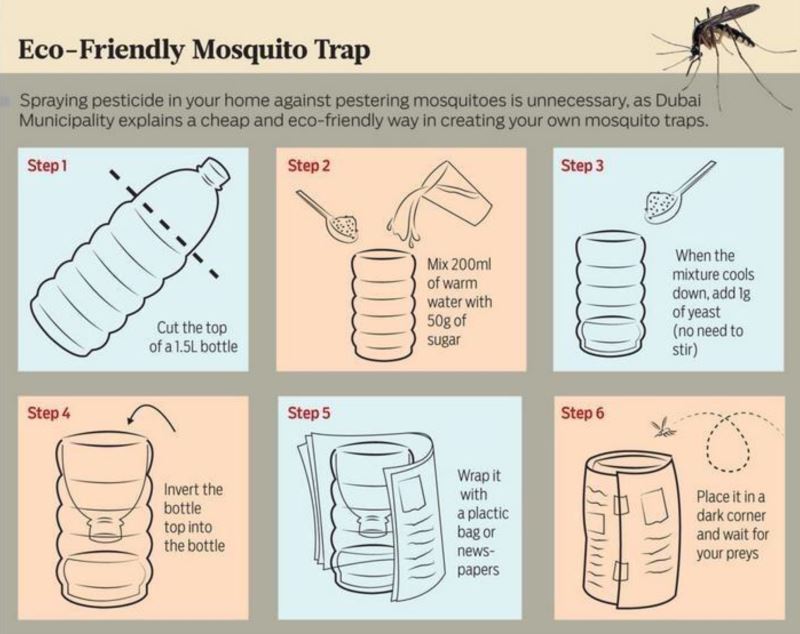 Eco-Friendly Mosquito Trap

Spraying pesticide in your home against pestering mosquitoes is unnecessary, as Dubai Municipality explains a cheap and eco-friendly way in creating your own mosquito traps.

Step 1

Cut the top of a 1.5L bottle

Step 2

Mix 200ml of warm water with 50g of sugar

Step 3

When the mixture cools down, add 1g of yeast (no need to stir)

Step 4

Invert the bottle top into the bottle

Step 5

Wrap it with a plactic bag or newspapers

Step 6

Place it in a dark corner and wait for your preys